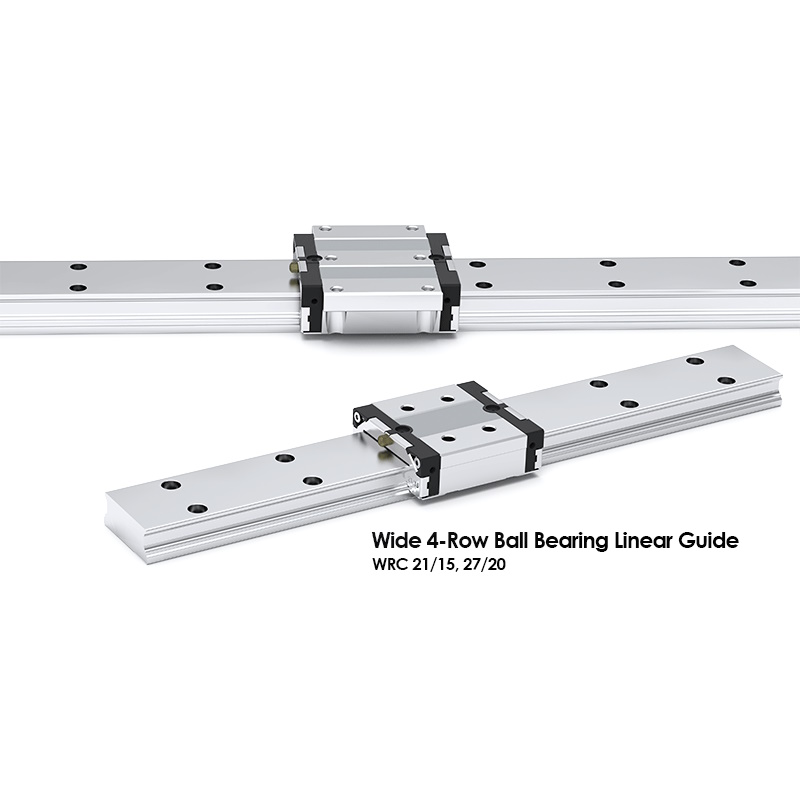 Wide 4-Row Ball Bearing Linear Guide
WRC 21/15, 27/20